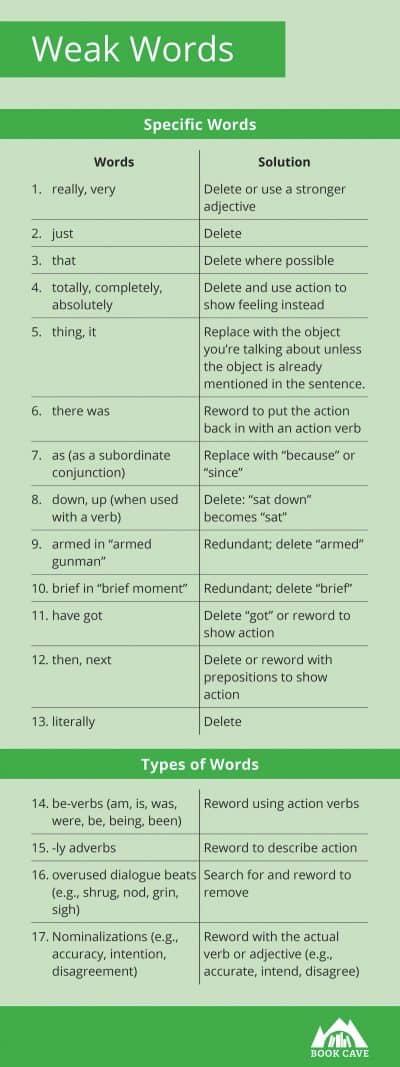 Weak Words

Specific Words

| Words | Solution |
|---|---|
| 1. really, very | Delete or use a stronger adjective |
| 2. just | Delete |
| 3. that | Delete where possible |
| 4. totally, completely, absolutely | Delete and use action to show feeling instead |
| 5. thing, it | Replace with the object you're talking about unless the object is already mentioned in the sentence. |
| 6. there was | Reword to put the action back in with an action verb |
| 7. as (as a subordinate conjunction) | Replace with "because" or "since" |
| 8. down, up (when used with a verb) | Delete: "sat down" becomes "sat" |
| 9. armed in "armed gunman" | Redundant; delete "armed" |
| 10. brief in "brief moment" | Redundant; delete "brief" |
| 11. have got | Delete "got" or reword to show action |
| 12. then, next | Delete or reword with prepositions to show action |
| 13. literally | Delete |

Types of Words

| | |
|---|---|
| 14. be-verbs (am, is, was, were, be, being, been) | Reword using action verbs |
| 15. -ly adverbs | Reword to describe action |
| 16. overused dialogue beats (e.g., shrug, nod, grin, sigh) | Search for and reword to remove |
| 17. Nominalizations (e.g., accuracy, intention, disagreement) | Reword with the actual verb or adjective (e.g., accurate, intend, disagree) |

BOOK CAVE